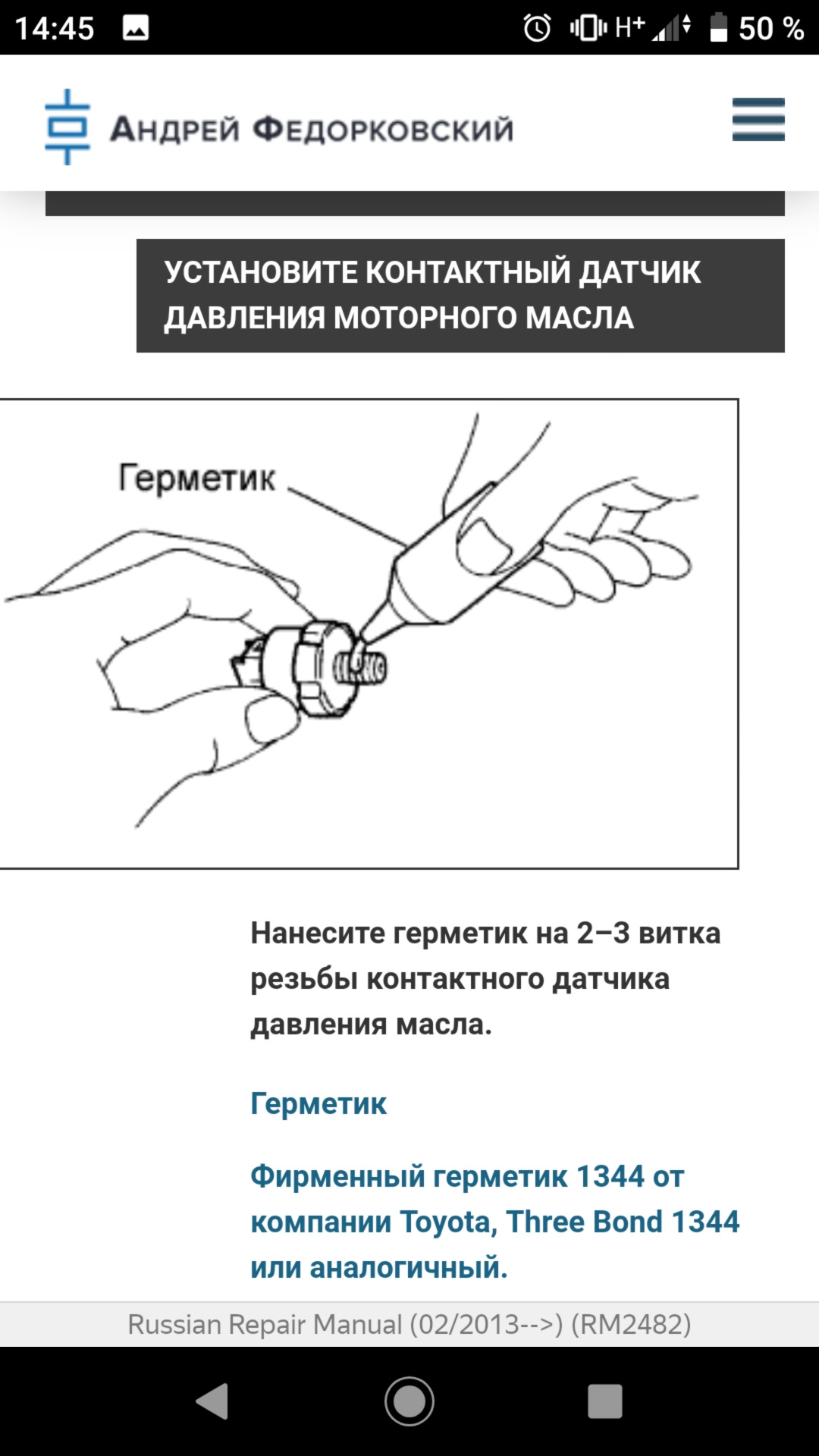 14:45 H+ 50 %

Андрей Федорковский

УСТАНОВИТЕ КОНТАКТНЫЙ ДАТЧИК ДАВЛЕНИЯ МОТОРНОГО МАСЛА

Герметик

Нанесите герметик на 2–3 витка резьбы контактного датчика давления масла.

Герметик

Фирменный герметик 1344 от компании Toyota, Three Bond 1344 или аналогичный.

Russian Repair Manual (02/2013-->) (RM2482)