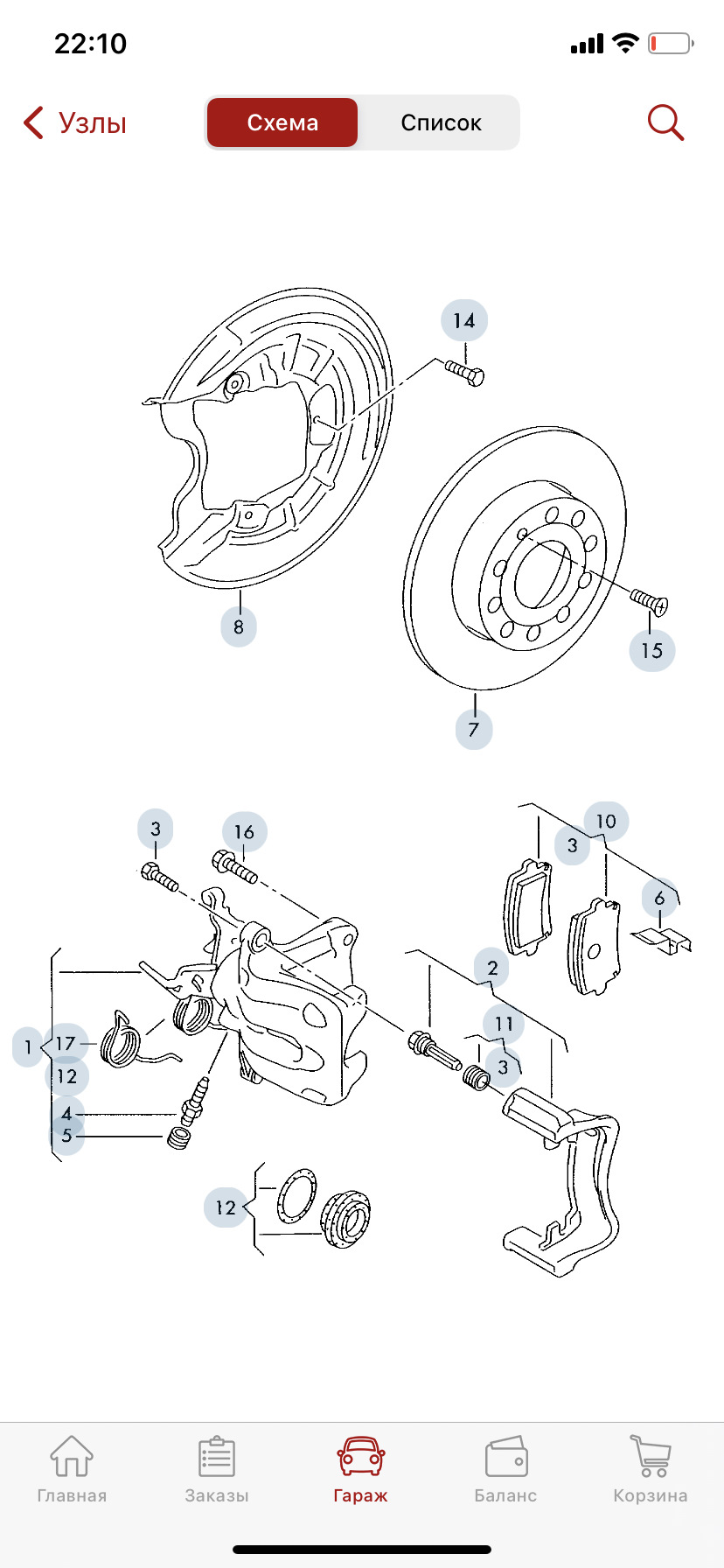 22:10

Узлы
Схема
Список

14
8
15
7

3
16
10
3
6
2
11
3
1
17
12
4
5
12

Главная
Заказы
Гараж
Баланс
Корзина