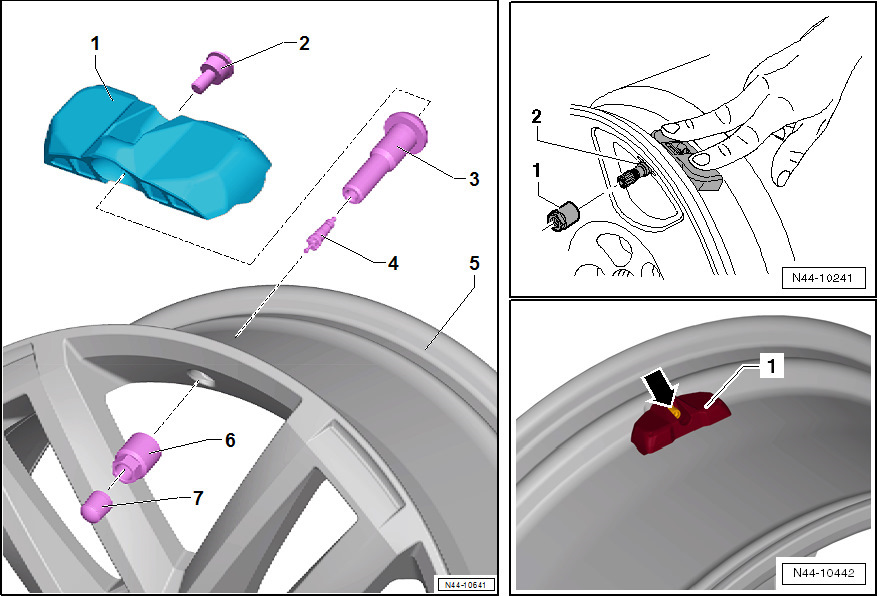 1
2
3
4
5
6
7
N44-10641

2
1
N44-10241

1
N44-10442