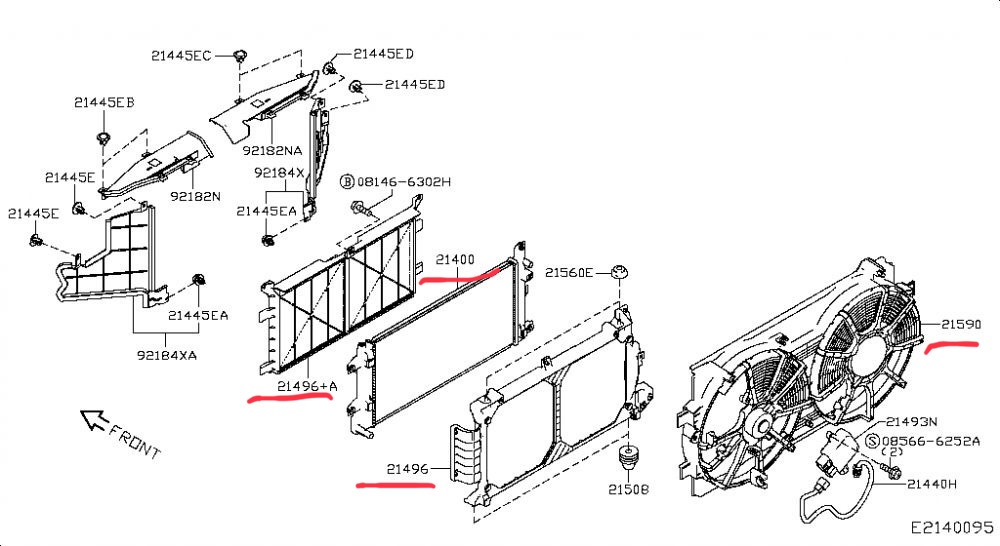 21445EC
21445ED
21445ED
21445EB
92182NA
21445E
92182N
92184X
Ⓑ08146-6302H
21445E
21445EA
21400
21560E
21445EA
92184XA
21590
21496+A
FRONT
21493N
Ⓢ08566-6252A
(2)
21496
21508
21440H
E2140095