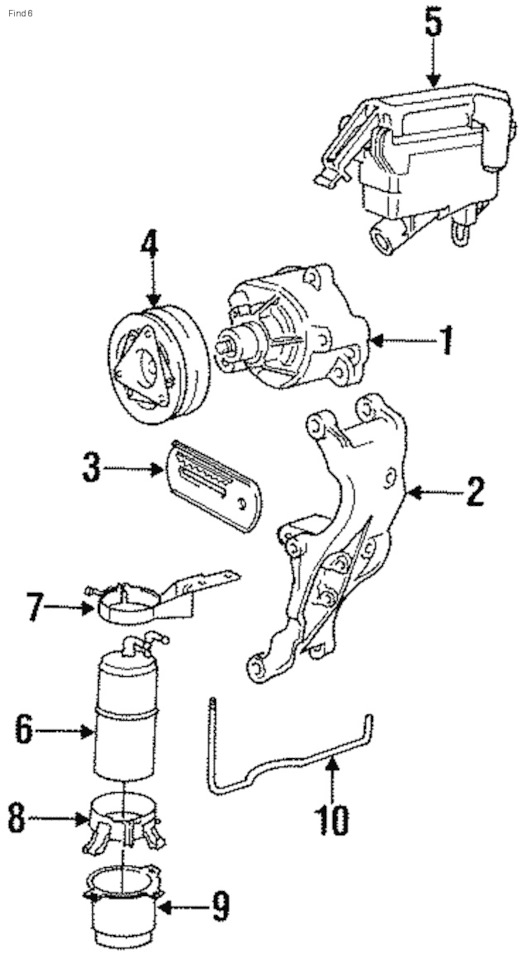 Find 6

5

4

1

3

2

7

6

8

10

9