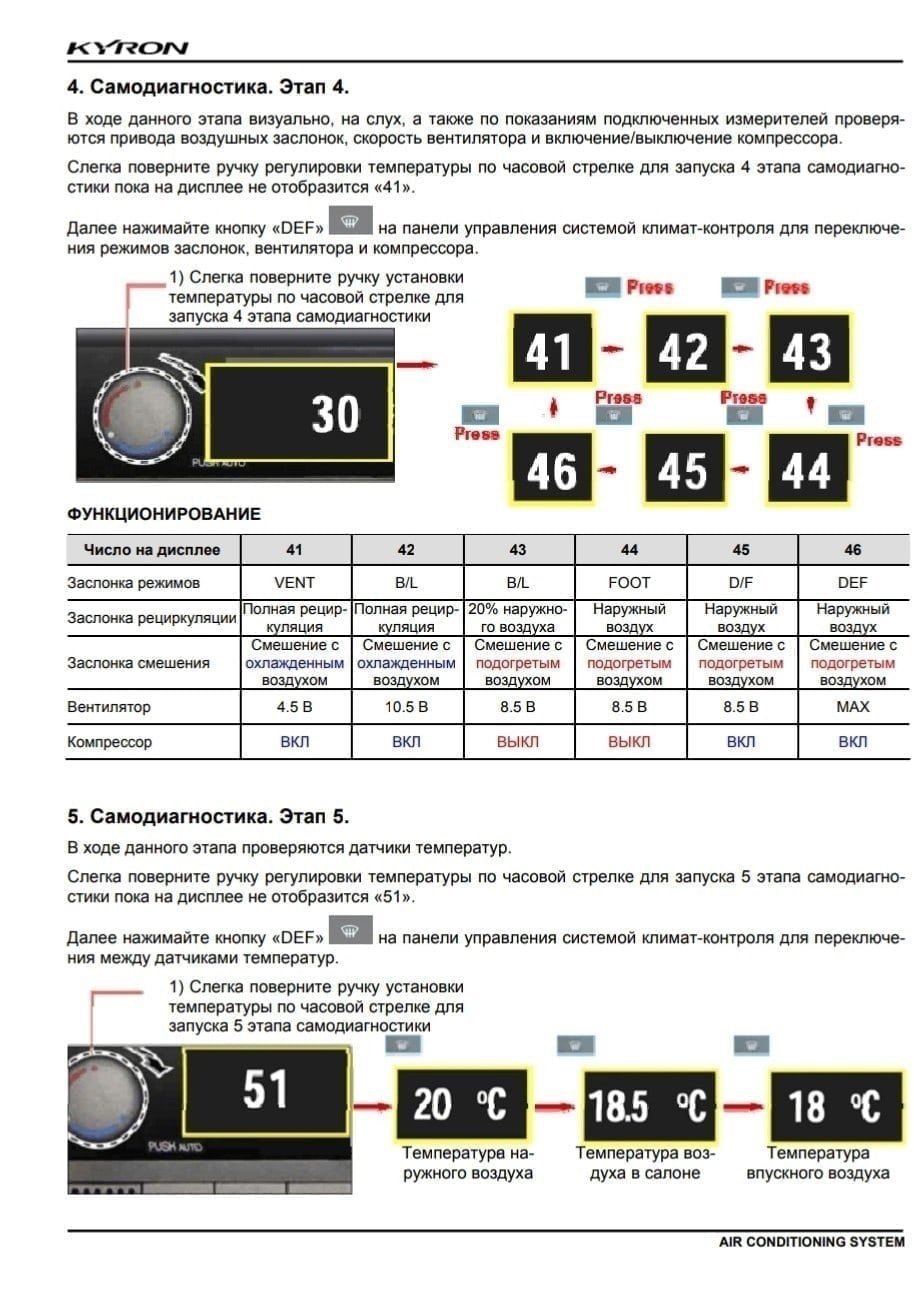 KYRON

4. Самодиагностика. Этап 4.

В ходе данного этапа визуально, на слух, а также по показаниям подключенных измерителей проверяются привода воздушных заслонок, скорость вентилятора и включение/выключение компрессора.

Слегка поверните ручку регулировки температуры по часовой стрелке для запуска 4 этапа самодиагностики пока на дисплее не отобразится «41».

Далее нажимайте кнопку «DEF» на панели управления системой климат-контроля для переключения режимов заслонок, вентилятора и компрессора.

1) Слегка поверните ручку установки температуры по часовой стрелке для запуска 4 этапа самодиагностики

30

PUSH AUTO

Press Press

41 42 43

Press Press Press Press

46 45 44

ФУНКЦИОНИРОВАНИЕ

| Число на дисплее | 41 | 42 | 43 | 44 | 45 | 46 |
|---|---|---|---|---|---|---|
| Заслонка режимов | VENT | B/L | B/L | FOOT | D/F | DEF |
| Заслонка рециркуляции | Полная рециркуляция | Полная рециркуляция | 20% наружного воздуха | Наружный воздух | Наружный воздух | Наружный воздух |
| Заслонка смешения | Смешение с охлажденным воздухом | Смешение с охлажденным воздухом | Смешение с подогретым воздухом | Смешение с подогретым воздухом | Смешение с подогретым воздухом | Смешение с подогретым воздухом |
| Вентилятор | 4.5 В | 10.5 В | 8.5 В | 8.5 В | 8.5 В | MAX |
| Компрессор | ВКЛ | ВКЛ | ВЫКЛ | ВЫКЛ | ВКЛ | ВКЛ |

5. Самодиагностика. Этап 5.

В ходе данного этапа проверяются датчики температур.

Слегка поверните ручку регулировки температуры по часовой стрелке для запуска 5 этапа самодиагностики пока на дисплее не отобразится «51».

Далее нажимайте кнопку «DEF» на панели управления системой климат-контроля для переключения между датчиками температур.

1) Слегка поверните ручку установки температуры по часовой стрелке для запуска 5 этапа самодиагностики

51

PUSH AUTO

20 °C
Температура наружного воздуха

18.5 °C
Температура воздуха в салоне

18 °C
Температура впускного воздуха

AIR CONDITIONING SYSTEM