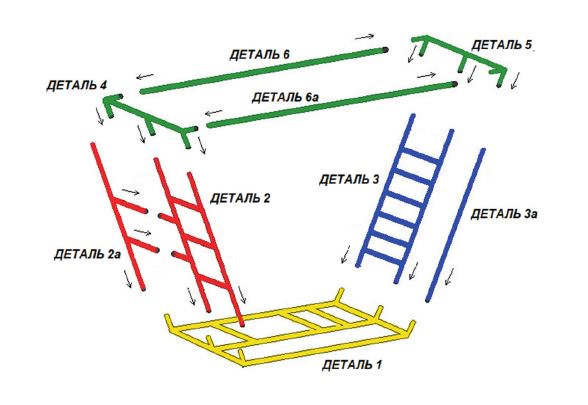 ДЕТАЛЬ 6
ДЕТАЛЬ 5
ДЕТАЛЬ 4
ДЕТАЛЬ 6а
ДЕТАЛЬ 2
ДЕТАЛЬ 3
ДЕТАЛЬ 3а
ДЕТАЛЬ 2а
ДЕТАЛЬ 1