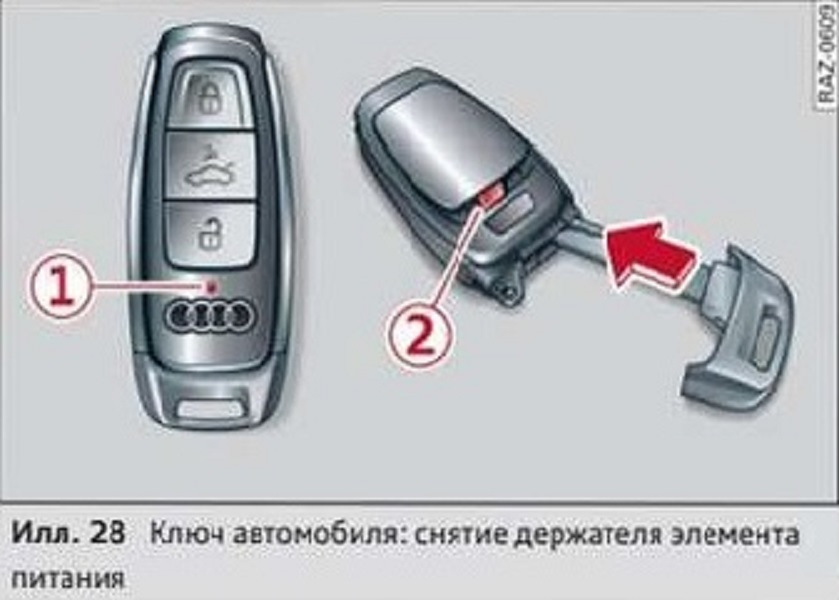 RAZ-0609

1

2

Илл. 28 Ключ автомобиля: снятие держателя элемента питания