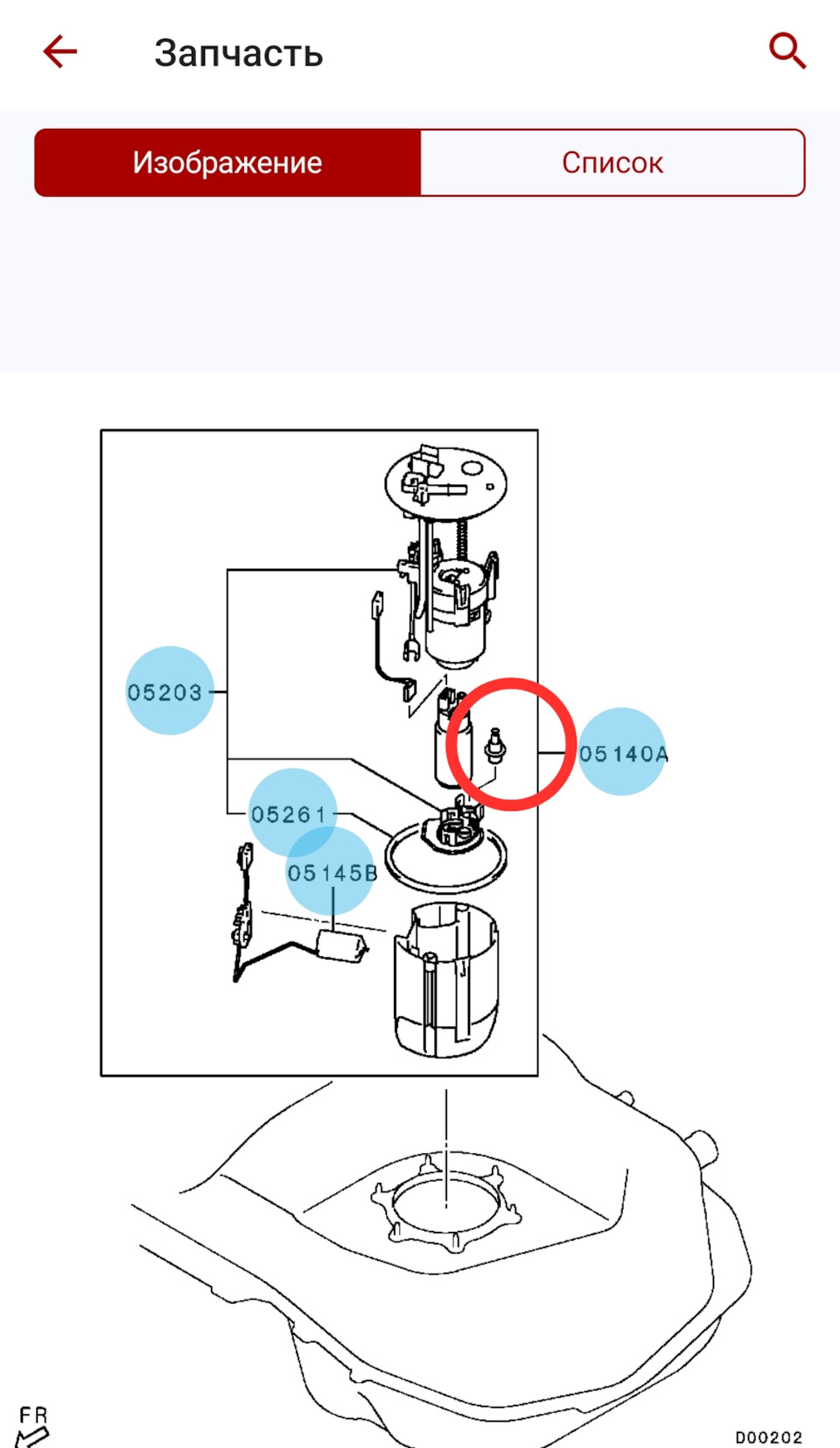 Запчасть

Изображение

Список

05203

05140A

05261

05145B

FR

D00202