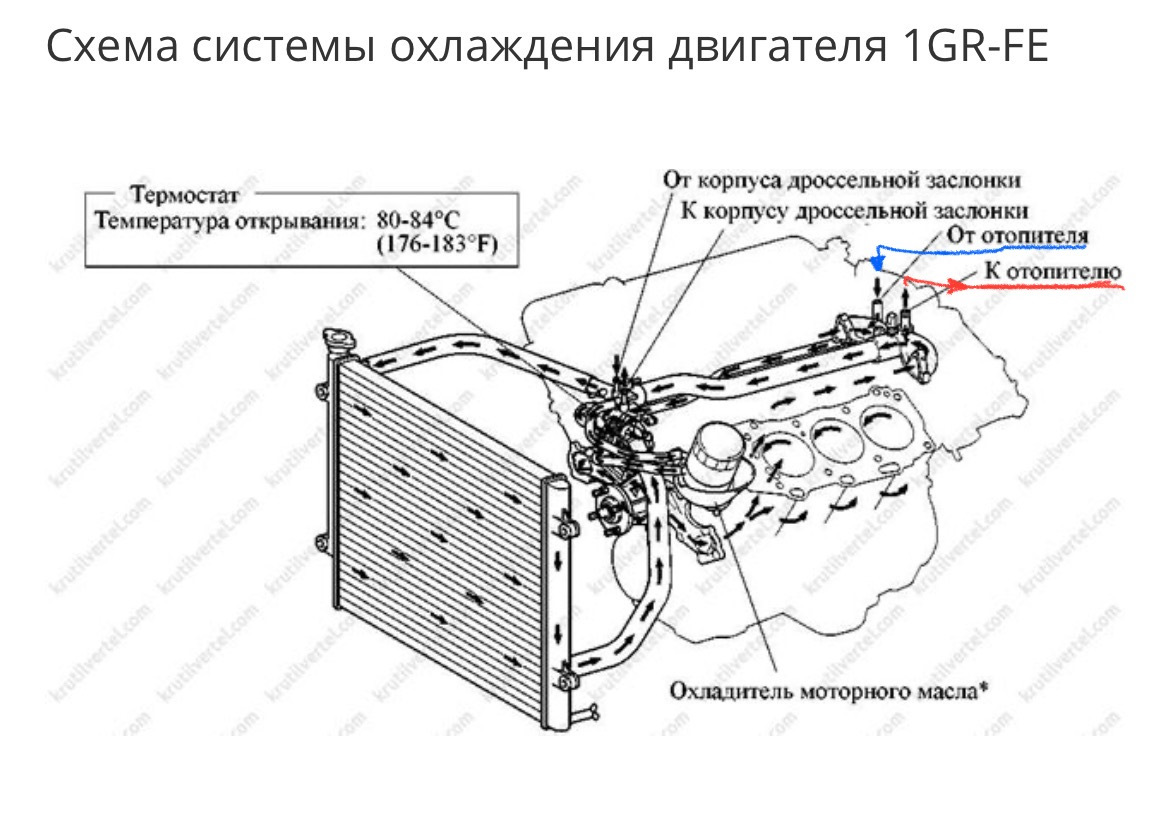 Схема системы охлаждения двигателя 1GR-FE

Термостат
Температура открывания: 80-84°C
(176-183°F)

От корпуса дроссельной заслонки
К корпусу дроссельной заслонки
От отопителя
К отопителю

Охладитель моторного масла*

krutilvertel.com