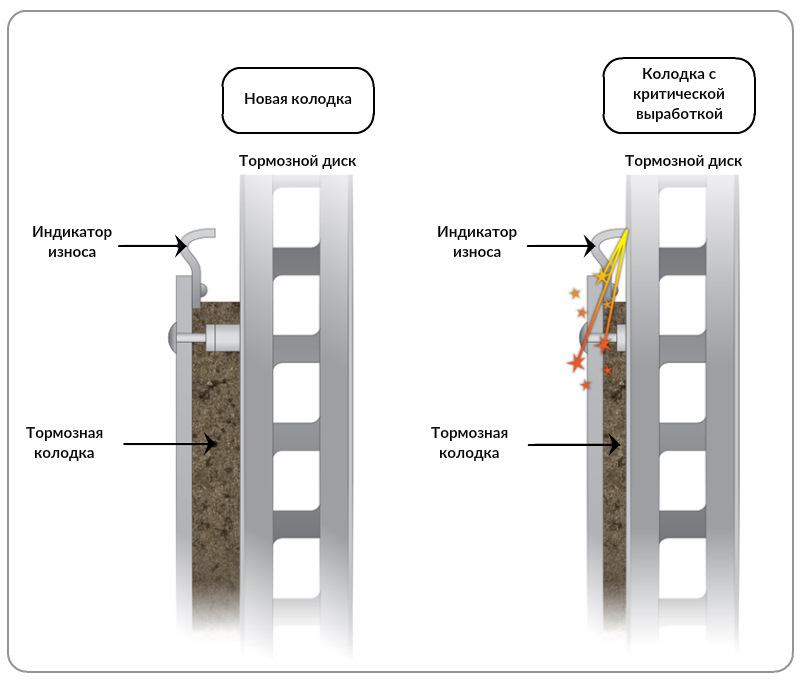 Новая колодка

Тормозной диск

Индикатор износа

Тормозная колодка

Колодка с критической выработкой

Тормозной диск

Индикатор износа

Тормозная колодка