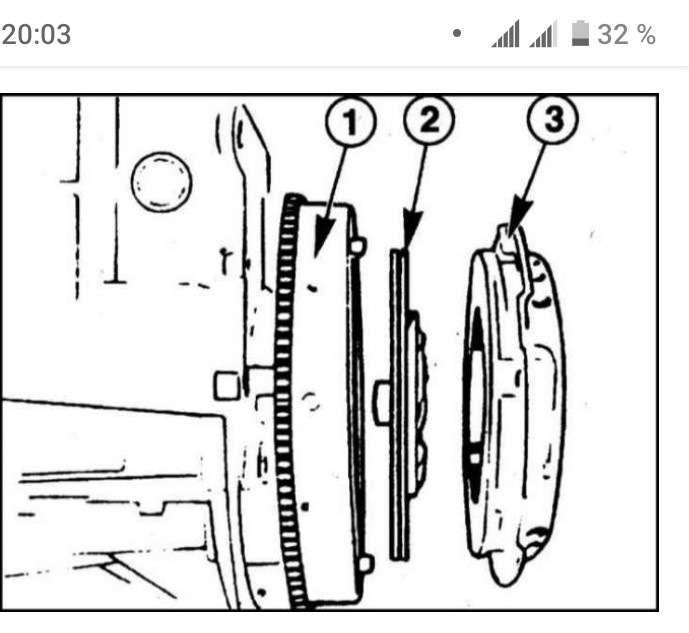 20:03

32 %

1
2
3