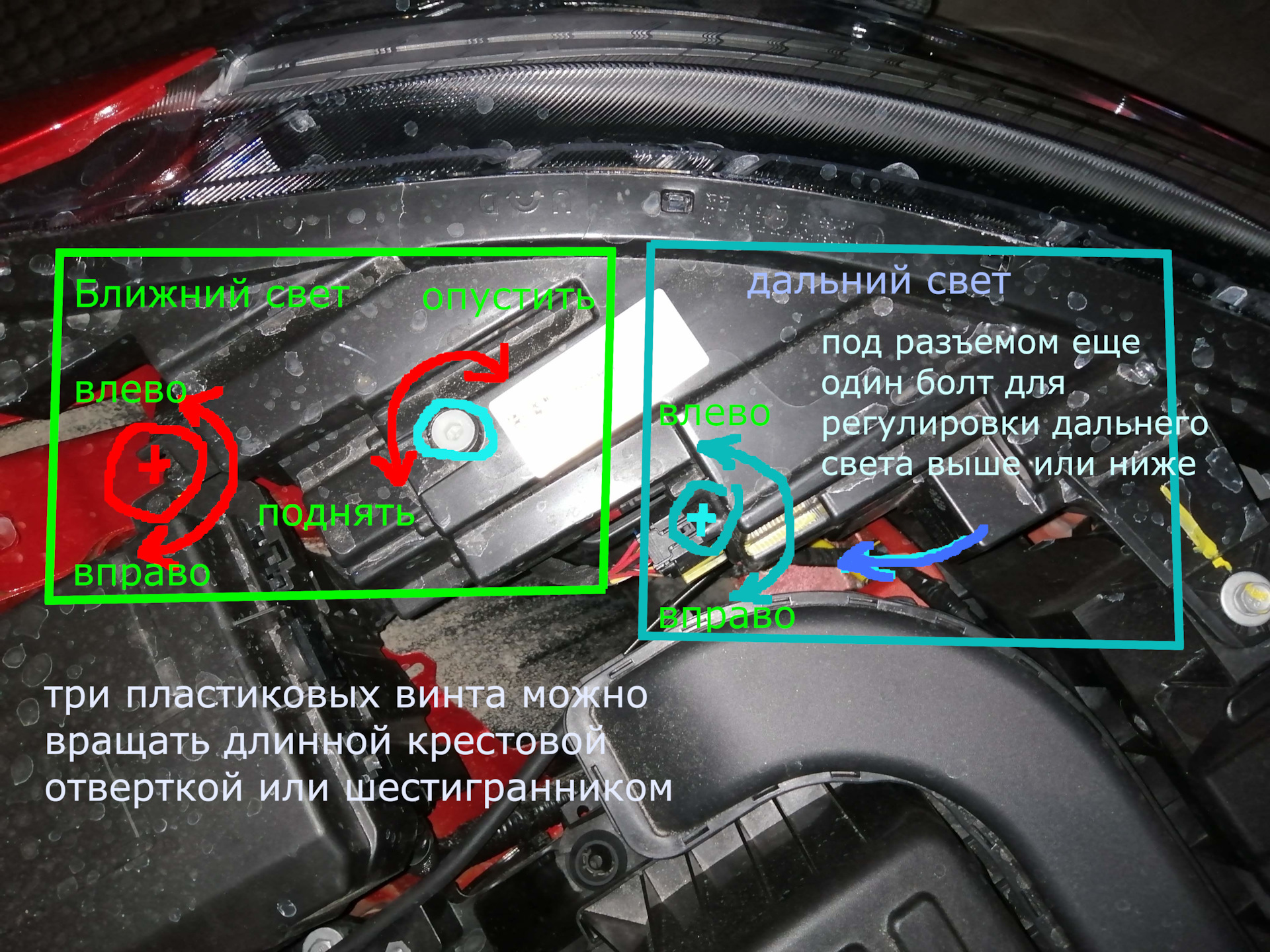 Ближний свет

опустить

влево

+

поднять

вправо

дальний свет

под разъемом еще один болт для регулировки дальнего света выше или ниже

влево

+

вправо

три пластиковых винта можно вращать длинной крестовой отверткой или шестигранником