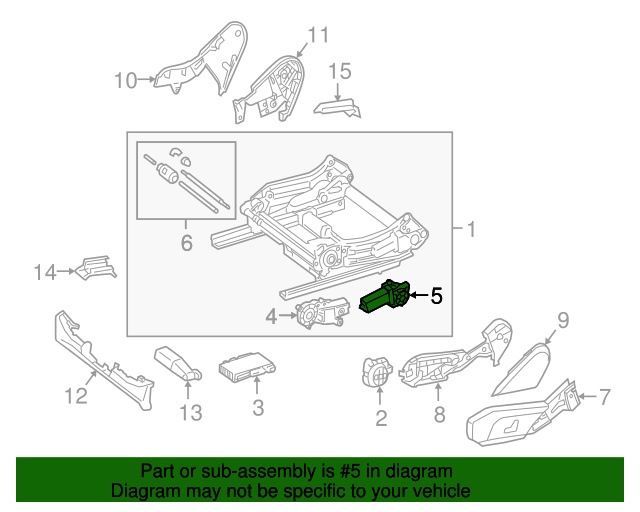 10
11
15
6
1
14
5
4
9
12
13
3
2
8
7

Part or sub-assembly is #5 in diagram
Diagram may not be specific to your vehicle