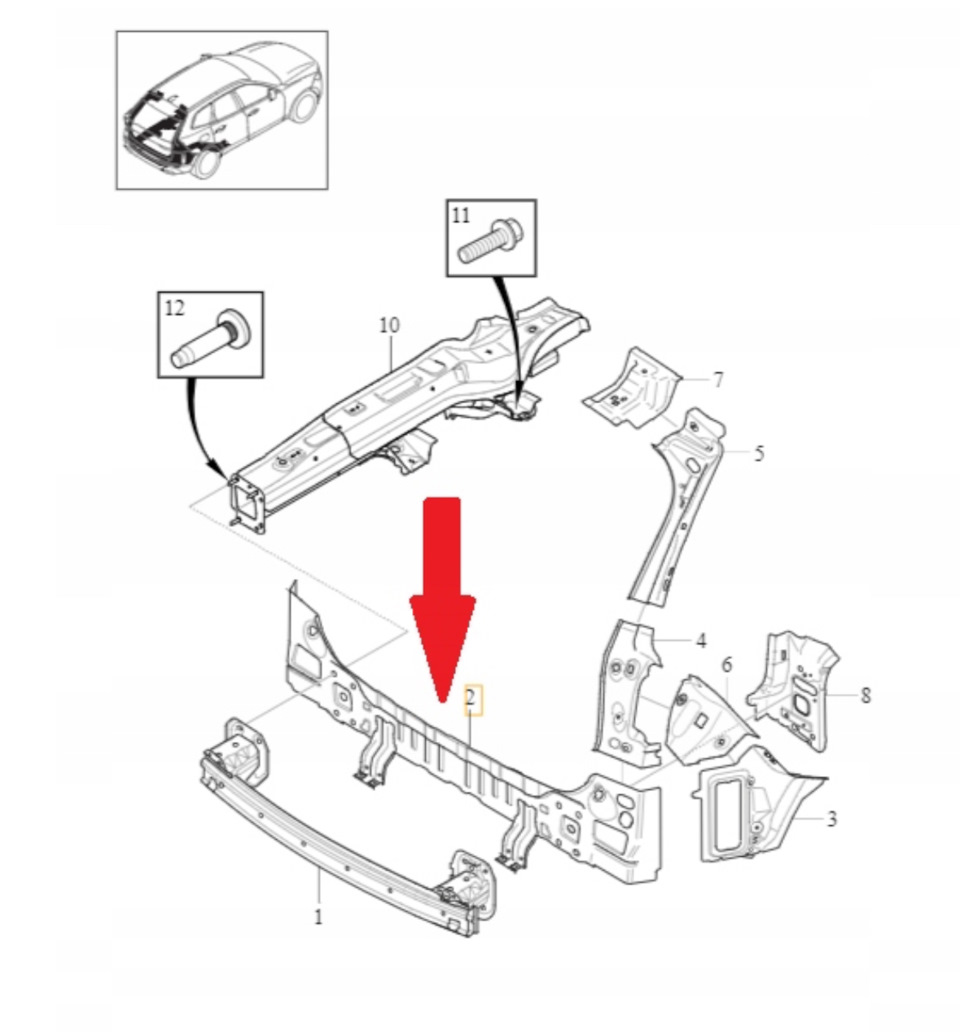 11
12
10
7
5
4
6
8
2
3
1