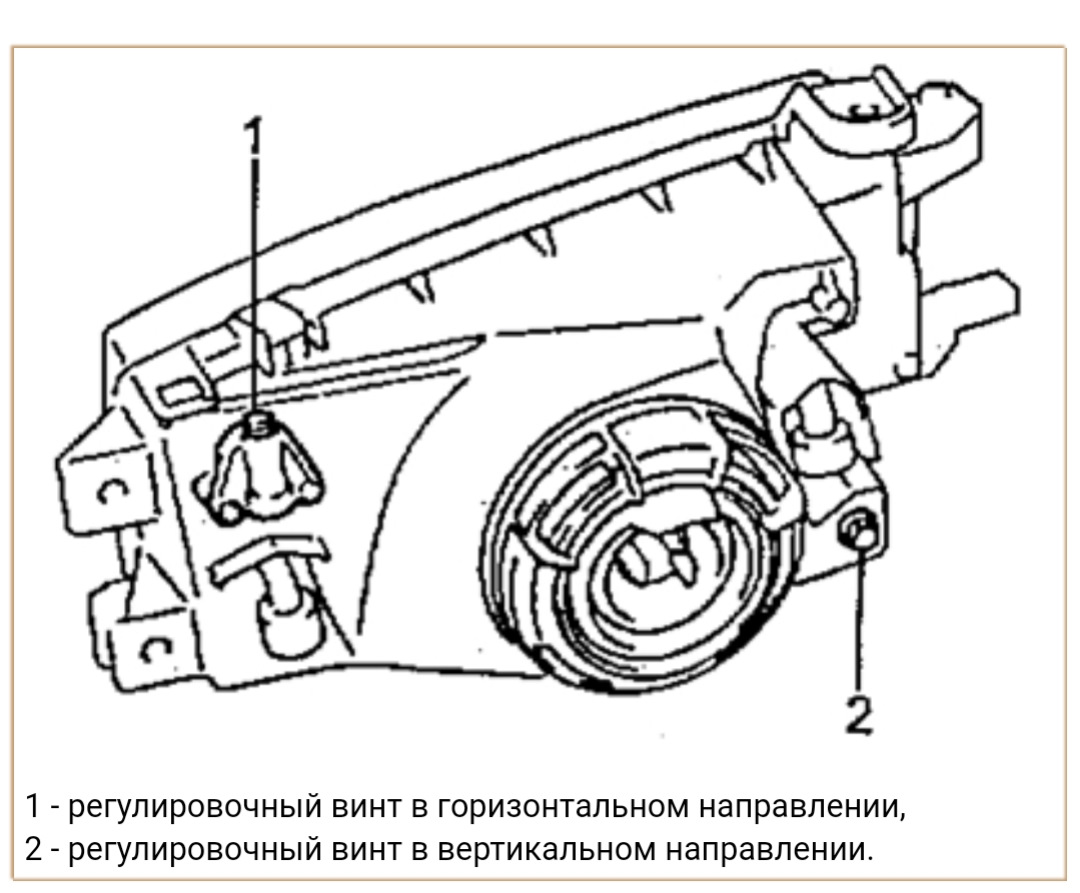 1

2

1 - регулировочный винт в горизонтальном направлении,
2 - регулировочный винт в вертикальном направлении.