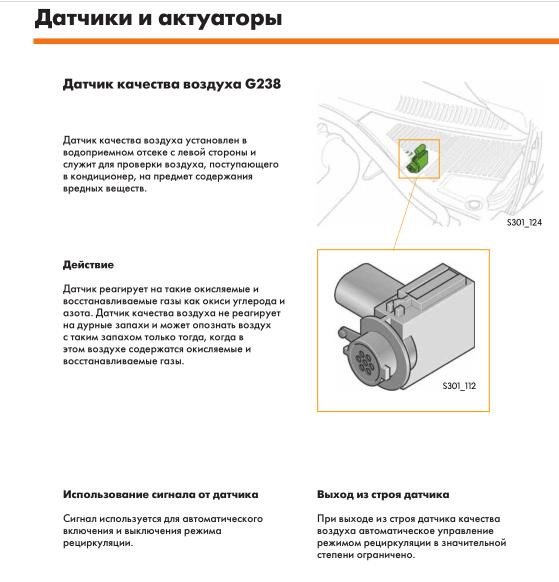 Датчики и актуаторы

Датчик качества воздуха G238

Датчик качества воздуха установлен в водоприемном отсеке с левой стороны и служит для проверки воздуха, поступающего в кондиционер, на предмет содержания вредных веществ.

S301_124

Действие

Датчик реагирует на такие окисляемые и восстанавливаемые газы как окиси углерода и азота. Датчик качества воздуха не реагирует на дурные запахи и может опознать воздух с таким запахом только тогда, когда в этом воздухе содержатся окисляемые и восстанавливаемые газы.

S301_112

Использование сигнала от датчика

Сигнал используется для автоматического включения и выключения режима рециркуляции.

Выход из строя датчика

При выходе из строя датчика качества воздуха автоматическое управление режимом рециркуляции в значительной степени ограничено.