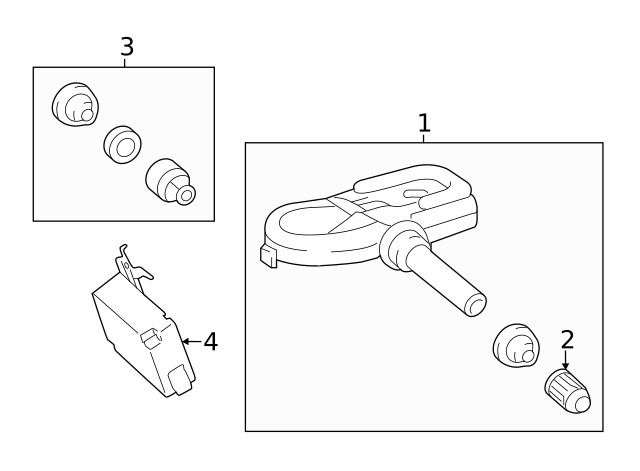 3

1

4

2