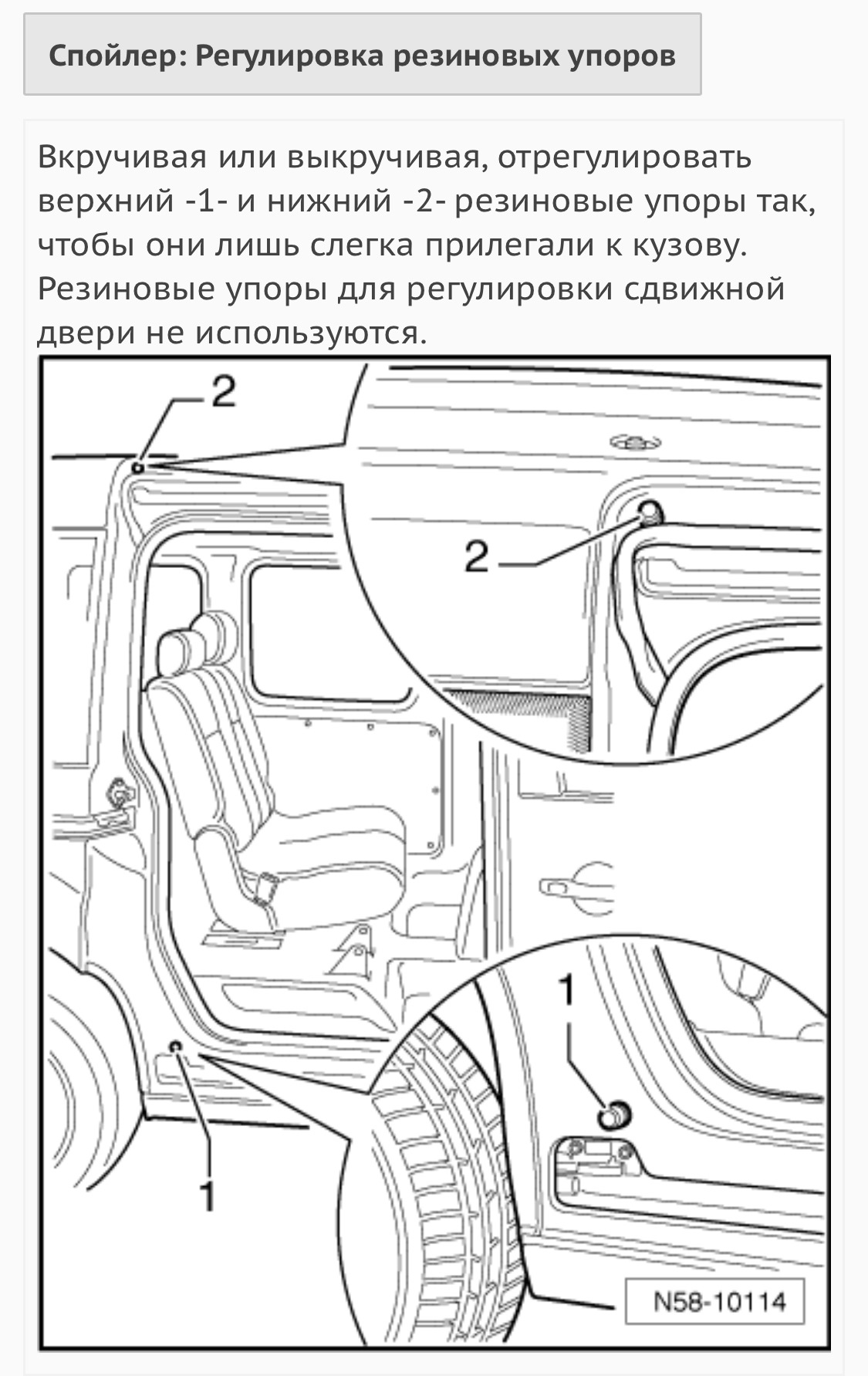 Спойлер: Регулировка резиновых упоров

Вкручивая или выкручивая, отрегулировать верхний -1- и нижний -2- резиновые упоры так, чтобы они лишь слегка прилегали к кузову. Резиновые упоры для регулировки сдвижной двери не используются.

2

2

1

1

N58-10114