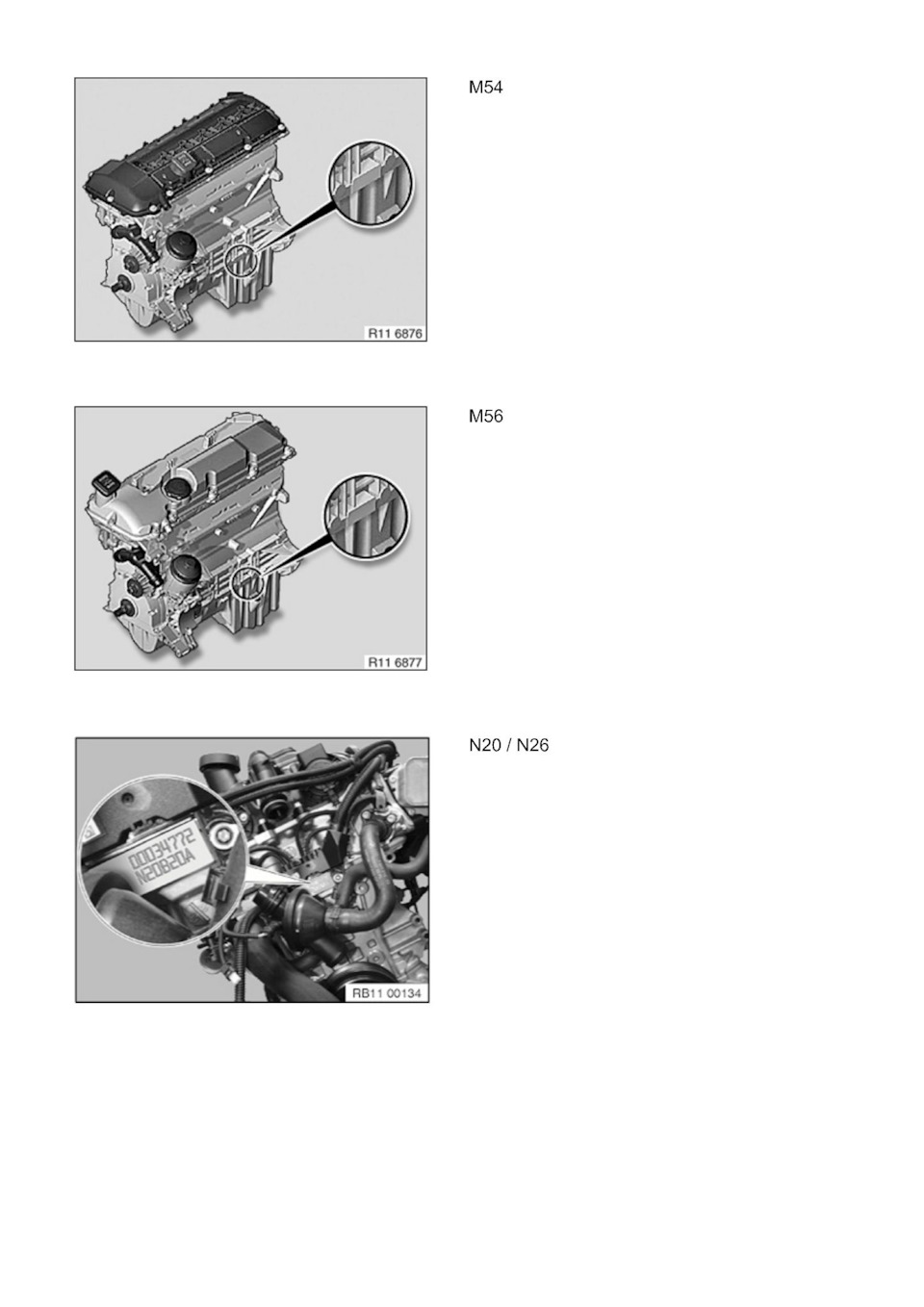 R11 6876

M54

R11 6877

M56

00034772
N20B20A

RB11 00134

N20 / N26