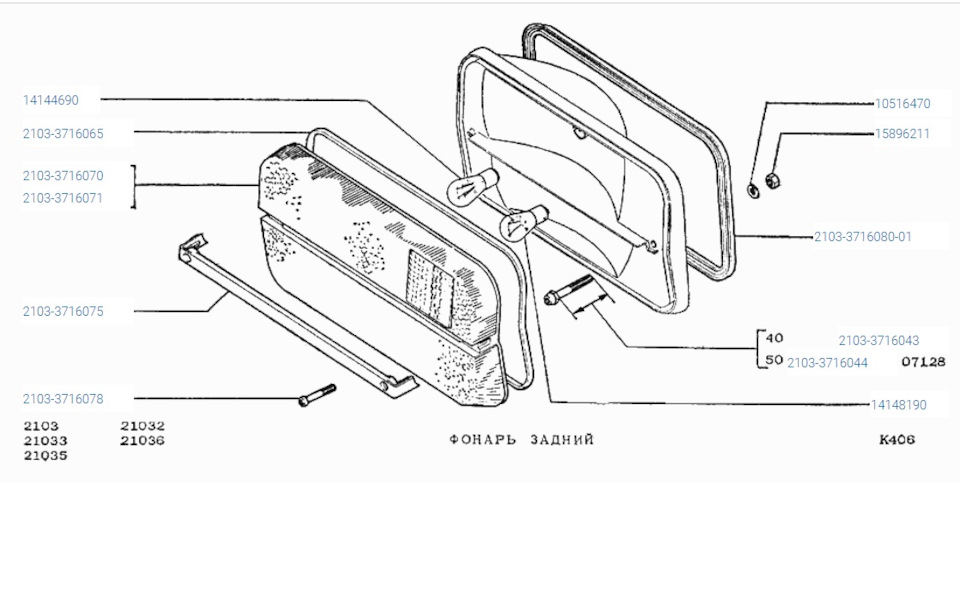 14144690
2103-3716065
2103-3716070
2103-3716071
2103-3716075
2103-3716078

10516470
15896211
2103-3716080-01

40 2103-3716043
50 2103-3716044 07128

14148190

2103 21032
21033 21036
21035

ФОНАРЬ ЗАДНИЙ

К406