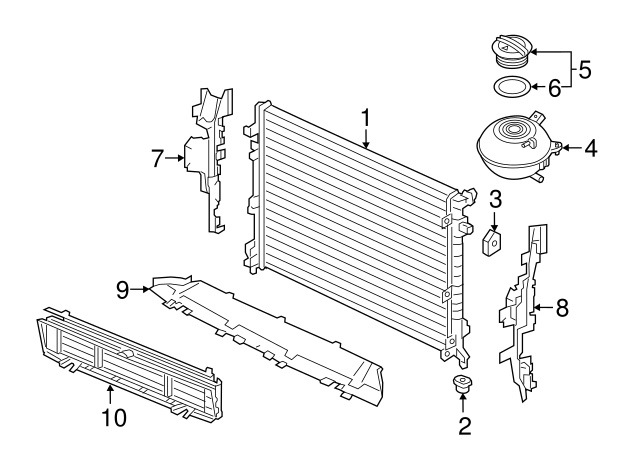 5
6
1
4
7
3
9
8
10
2