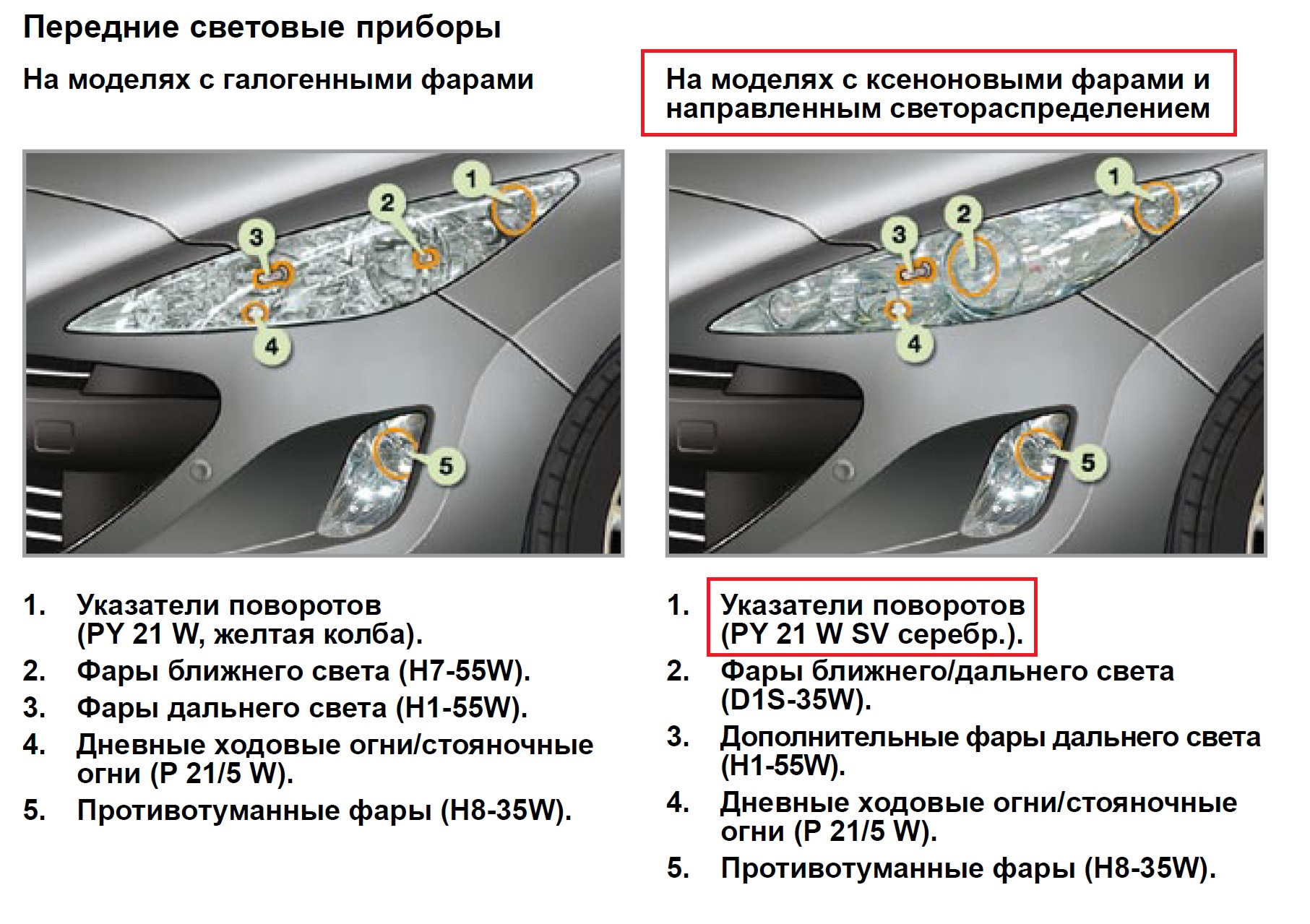 Передние световые приборы

На моделях с галогенными фарами

1
2
3
4
5

1. Указатели поворотов (PY 21 W, желтая колба).
2. Фары ближнего света (H7-55W).
3. Фары дальнего света (H1-55W).
4. Дневные ходовые огни/стояночные огни (P 21/5 W).
5. Противотуманные фары (H8-35W).

На моделях с ксеноновыми фарами и направленным светораспределением

1
2
3
4
5

1. Указатели поворотов (PY 21 W SV серебр.).
2. Фары ближнего/дальнего света (D1S-35W).
3. Дополнительные фары дальнего света (H1-55W).
4. Дневные ходовые огни/стояночные огни (P 21/5 W).
5. Противотуманные фары (H8-35W).