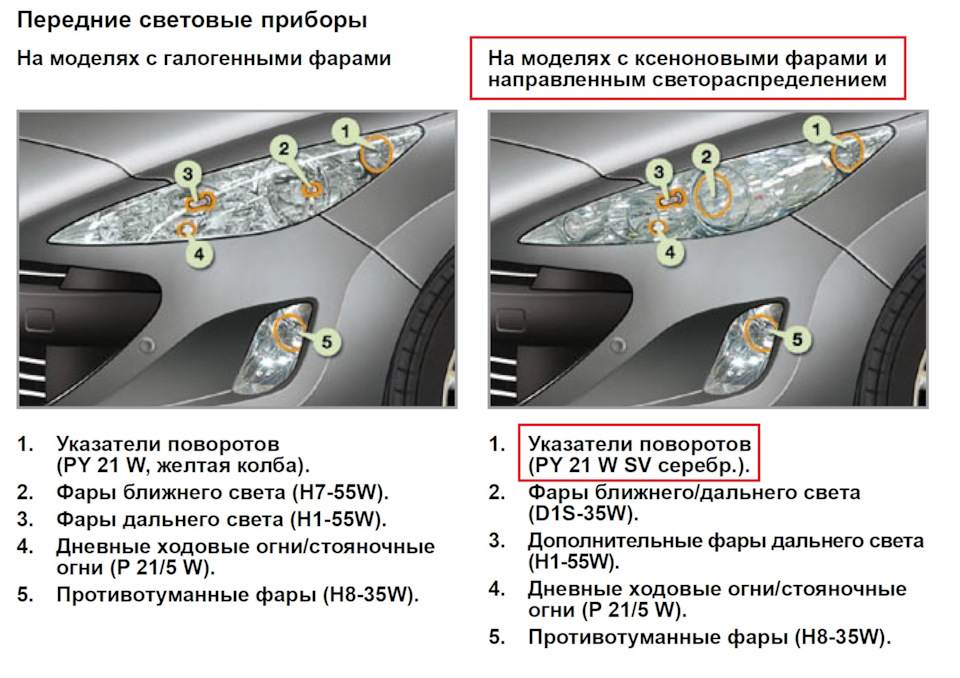 Передние световые приборы

На моделях с галогенными фарами

1
2
3
4
5

1. Указатели поворотов (PY 21 W, желтая колба).
2. Фары ближнего света (H7-55W).
3. Фары дальнего света (H1-55W).
4. Дневные ходовые огни/стояночные огни (P 21/5 W).
5. Противотуманные фары (H8-35W).

На моделях с ксеноновыми фарами и направленным светораспределением

1
2
3
4
5

1. Указатели поворотов (PY 21 W SV серебр.).
2. Фары ближнего/дальнего света (D1S-35W).
3. Дополнительные фары дальнего света (H1-55W).
4. Дневные ходовые огни/стояночные огни (P 21/5 W).
5. Противотуманные фары (H8-35W).