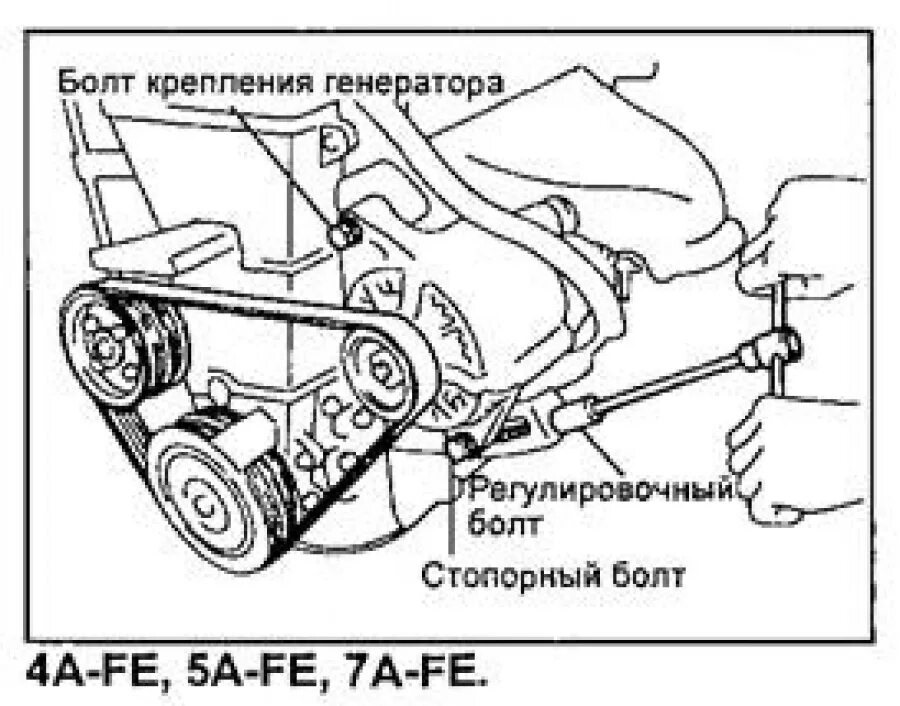 Болт крепления генератора

Регулировочный болт

Стопорный болт

4A-FE, 5A-FE, 7A-FE.