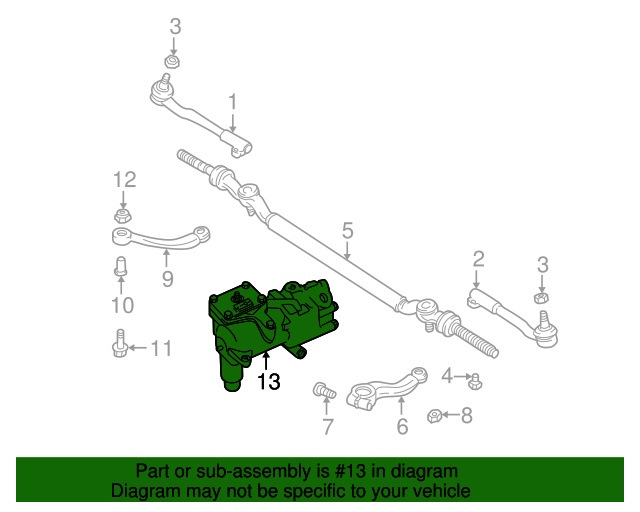 3
1
12
5
2
3
9
10
11
13
4
7
6
8

Part or sub-assembly is #13 in diagram
Diagram may not be specific to your vehicle