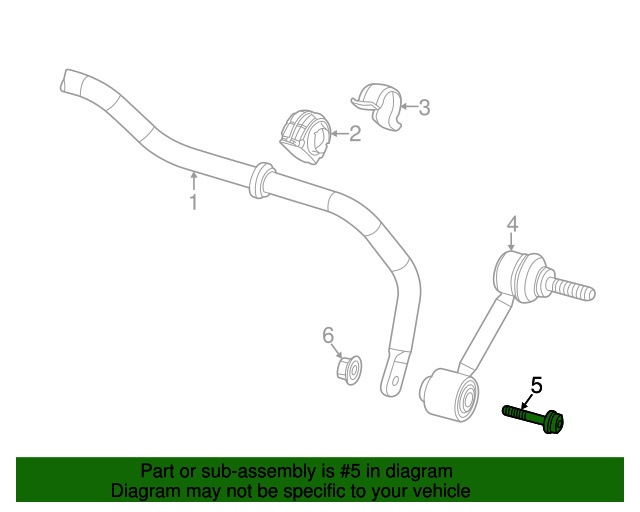 3
2
1
4
6
5
Part or sub-assembly is #5 in diagram
Diagram may not be specific to your vehicle