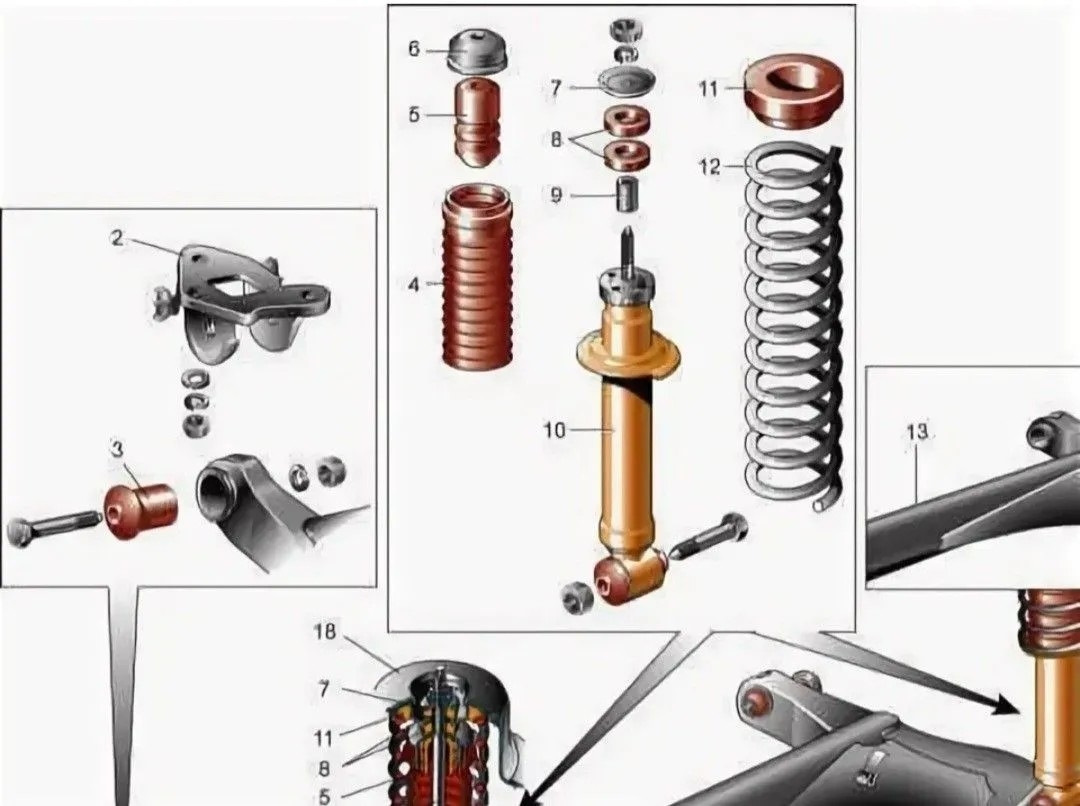 6
5
4
7
8
9
10
11
12
2
3
13
18
7
11
8
5