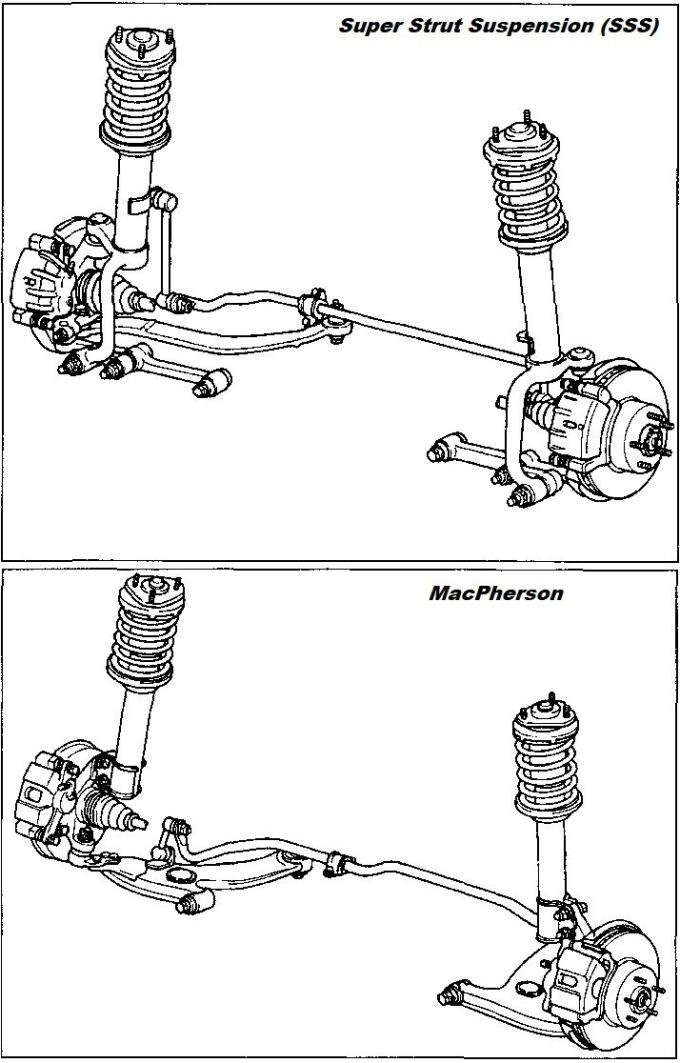 Super Strut Suspension (SSS)

MacPherson