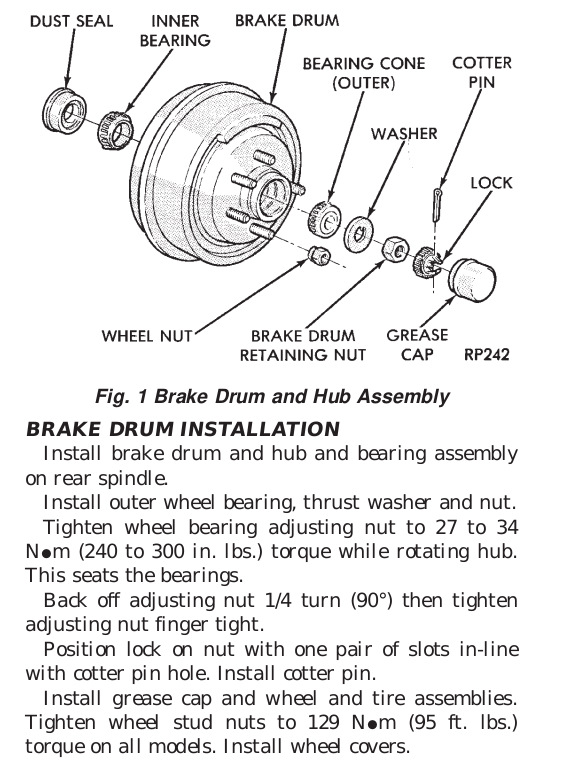 DUST SEAL
INNER BEARING
BRAKE DRUM
BEARING CONE (OUTER)
COTTER PIN
WASHER
LOCK
WHEEL NUT
BRAKE DRUM RETAINING NUT
GREASE CAP
RP242

Fig. 1 Brake Drum and Hub Assembly

BRAKE DRUM INSTALLATION

Install brake drum and hub and bearing assembly on rear spindle.

Install outer wheel bearing, thrust washer and nut.

Tighten wheel bearing adjusting nut to 27 to 34 N●m (240 to 300 in. lbs.) torque while rotating hub. This seats the bearings.

Back off adjusting nut 1/4 turn (90°) then tighten adjusting nut finger tight.

Position lock on nut with one pair of slots in-line with cotter pin hole. Install cotter pin.

Install grease cap and wheel and tire assemblies. Tighten wheel stud nuts to 129 N●m (95 ft. lbs.) torque on all models. Install wheel covers.