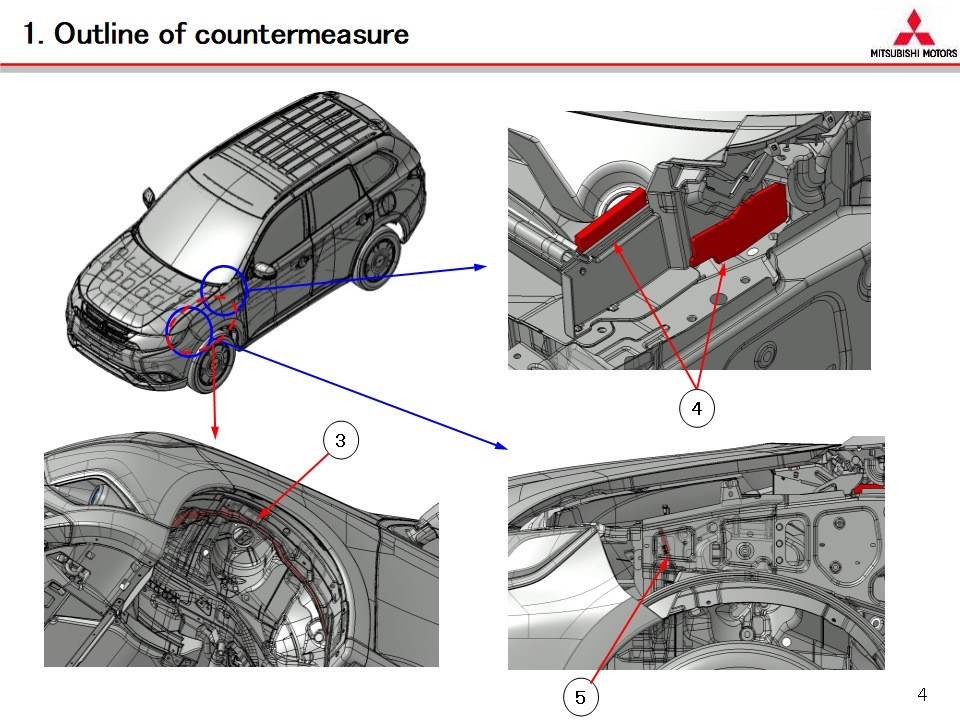 1. Outline of countermeasure

MITSUBISHI MOTORS

4

3

5

4