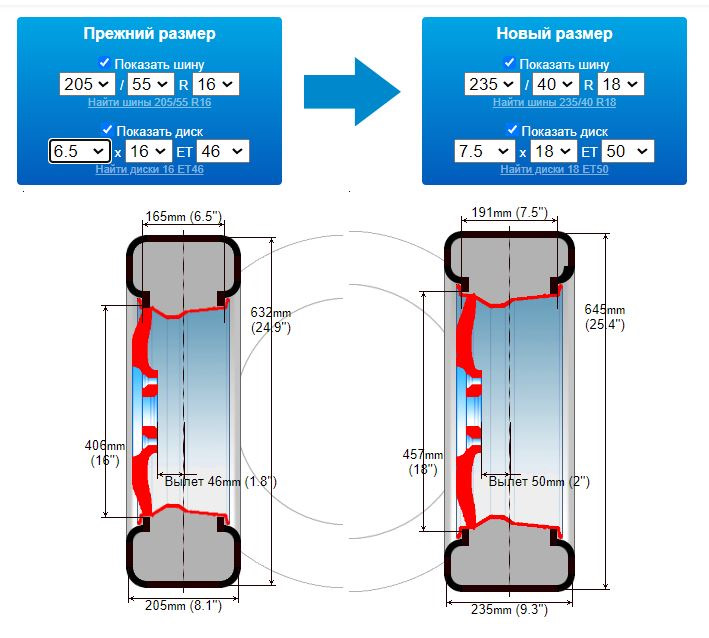 Прежний размер

Показать шину

205 / 55 R 16

Найти шины 205/55 R16

Показать диск

6.5 x 16 ET 46

Найти диски 16 ET46

Новый размер

Показать шину

235 / 40 R 18

Найти шины 235/40 R18

Показать диск

7.5 x 18 ET 50

Найти диски 18 ET50

165mm (6.5")

632mm (24.9")

406mm (16")

Вылет 46mm (1.8")

205mm (8.1")

191mm (7.5")

645mm (25.4")

457mm (18")

Вылет 50mm (2")

235mm (9.3")