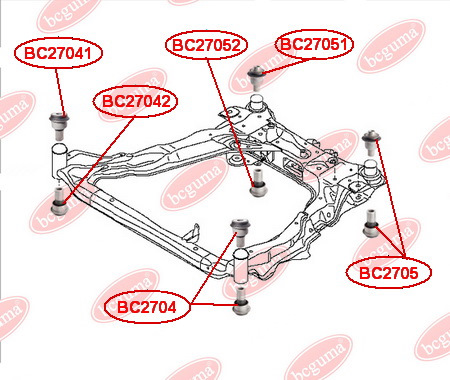 BC27041
BC27052
BC27051
BC27042
BC2705
BC2704
bcguma