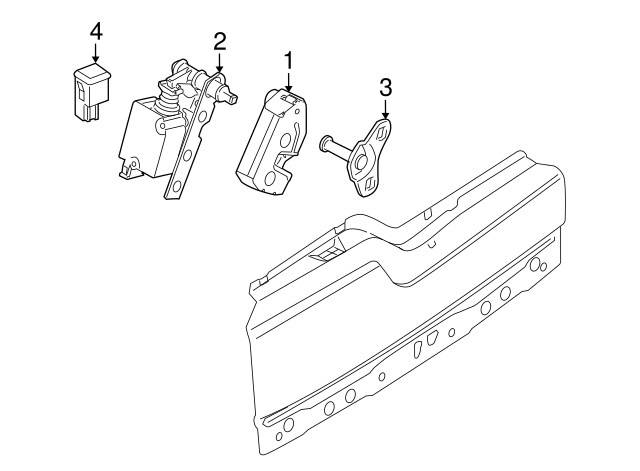 4
2
1
3