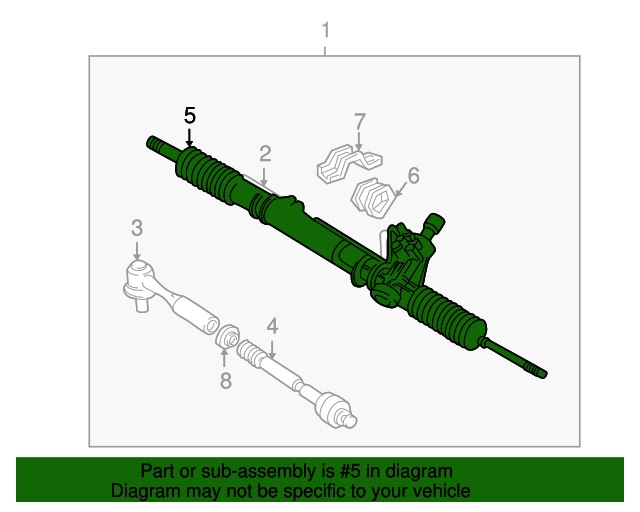 1
5
7
2
6
3
4
8

Part or sub-assembly is #5 in diagram
Diagram may not be specific to your vehicle