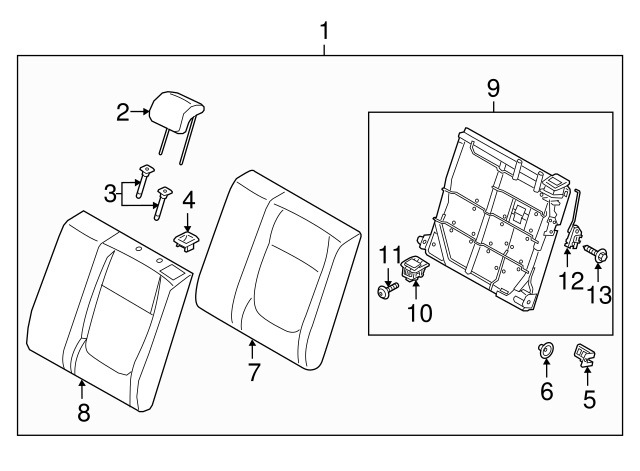 1
2
3
4
9
11
10
12
13
7
8
6
5