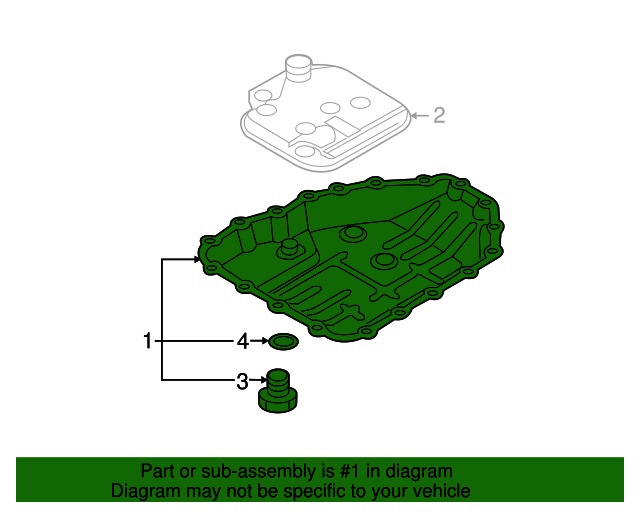 2

1

4

3

Part or sub-assembly is #1 in diagram
Diagram may not be specific to your vehicle