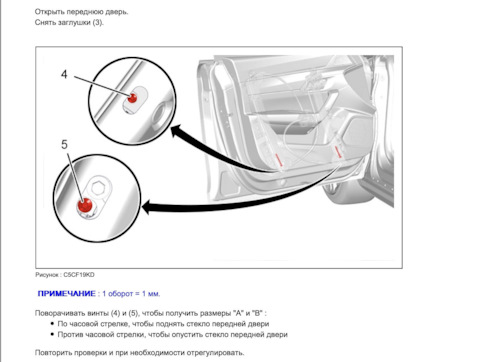 Открыть переднюю дверь.
Снять заглушки (3).

4

5

Рисунок : C5CF19KD

ПРИМЕЧАНИЕ : 1 оборот = 1 мм.

Поворачивать винты (4) и (5), чтобы получить размеры "A" и "B" :
• По часовой стрелке, чтобы поднять стекло передней двери
• Против часовой стрелки, чтобы опустить стекло передней двери

Повторить проверки и при необходимости отрегулировать.