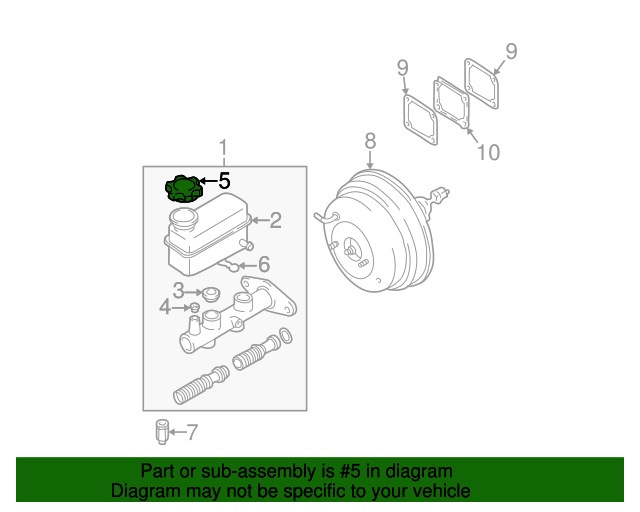 9
9
10
8
1
5
2
6
3
4
7

Part or sub-assembly is #5 in diagram
Diagram may not be specific to your vehicle