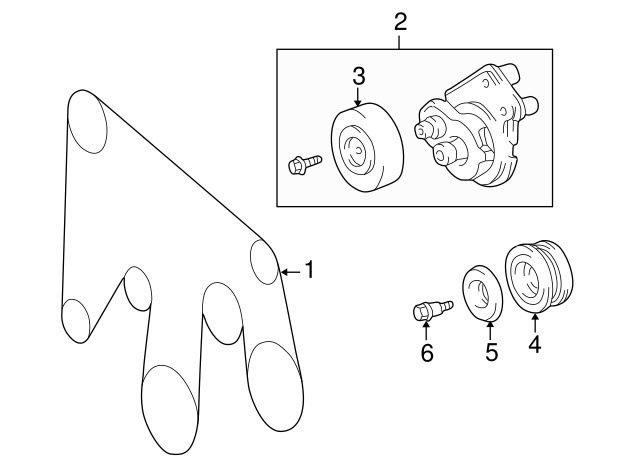 2
3
1
6
5
4