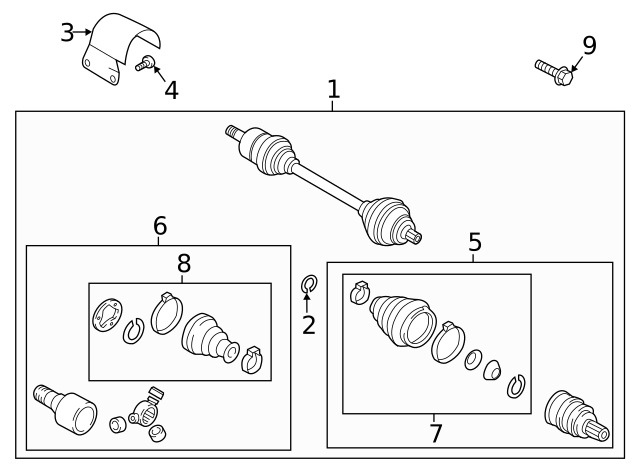 3
4
9
1
6
8
2
5
7