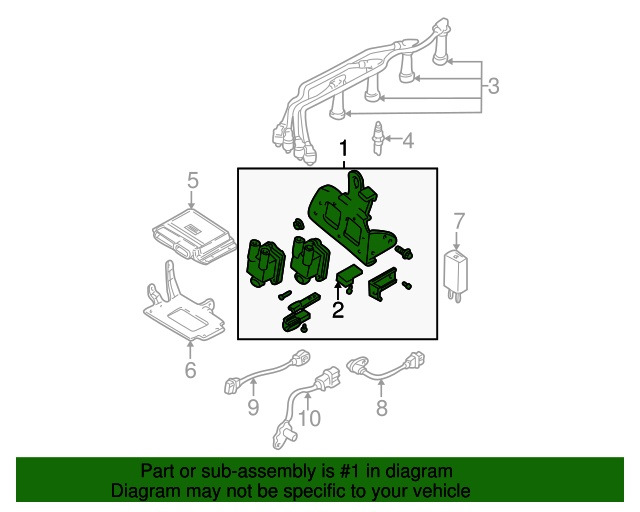 3
4
1
5
7
2
6
9
10
8

Part or sub-assembly is #1 in diagram
Diagram may not be specific to your vehicle