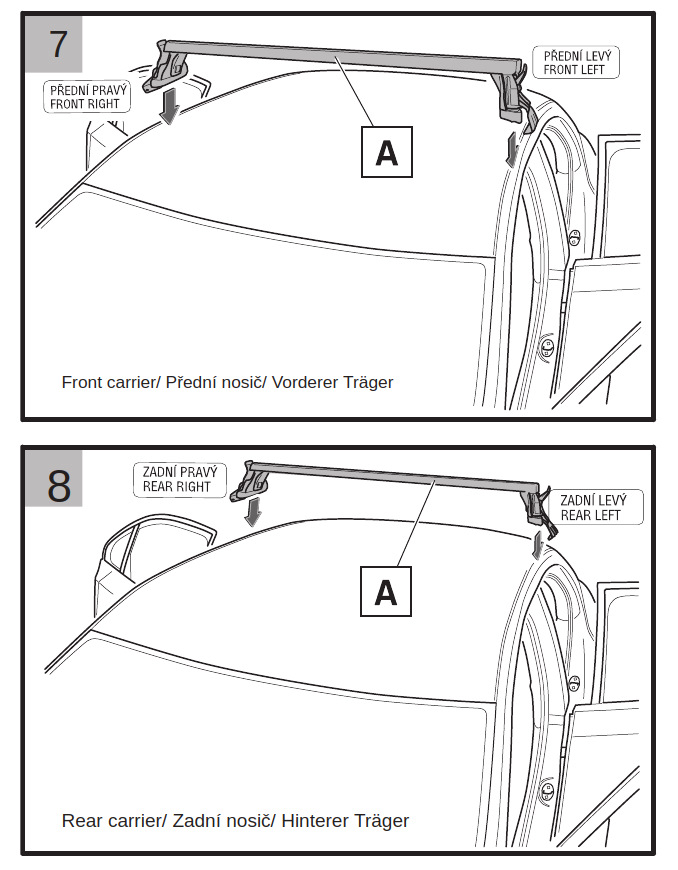 7

PŘEDNÍ PRAVÝ
FRONT RIGHT

PŘEDNÍ LEVÝ
FRONT LEFT

A

Front carrier/ Přední nosič/ Vorderer Träger

8

ZADNÍ PRAVÝ
REAR RIGHT

ZADNÍ LEVÝ
REAR LEFT

A

Rear carrier/ Zadní nosič/ Hinterer Träger