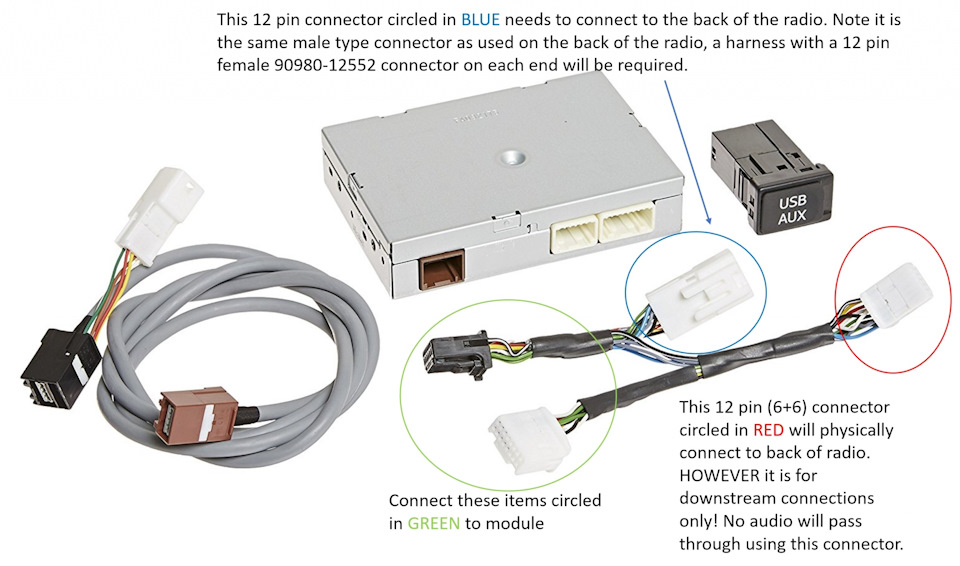 This 12 pin connector circled in BLUE needs to connect to the back of the radio. Note it is the same male type connector as used on the back of the radio, a harness with a 12 pin female 90980-12552 connector on each end will be required.

USB
AUX

Connect these items circled in GREEN to module

This 12 pin (6+6) connector circled in RED will physically connect to back of radio. HOWEVER it is for downstream connections only! No audio will pass through using this connector.