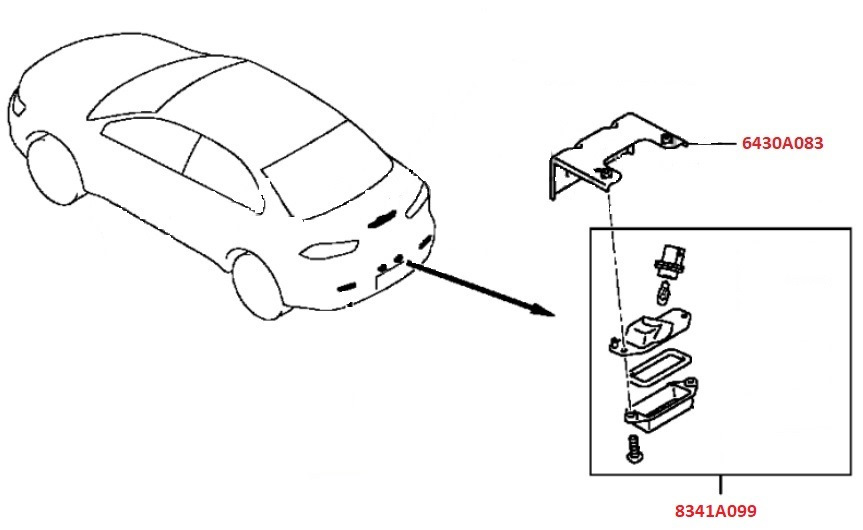 6430A083

8341A099