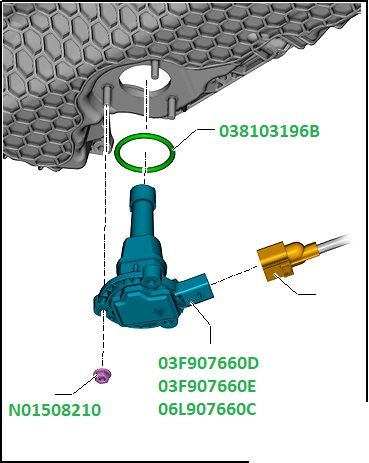 038103196B

03F907660D
03F907660E
06L907660C

N01508210