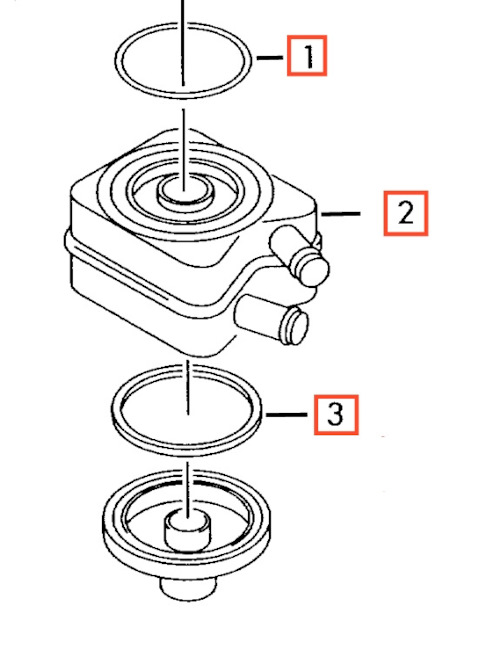 1
2
3