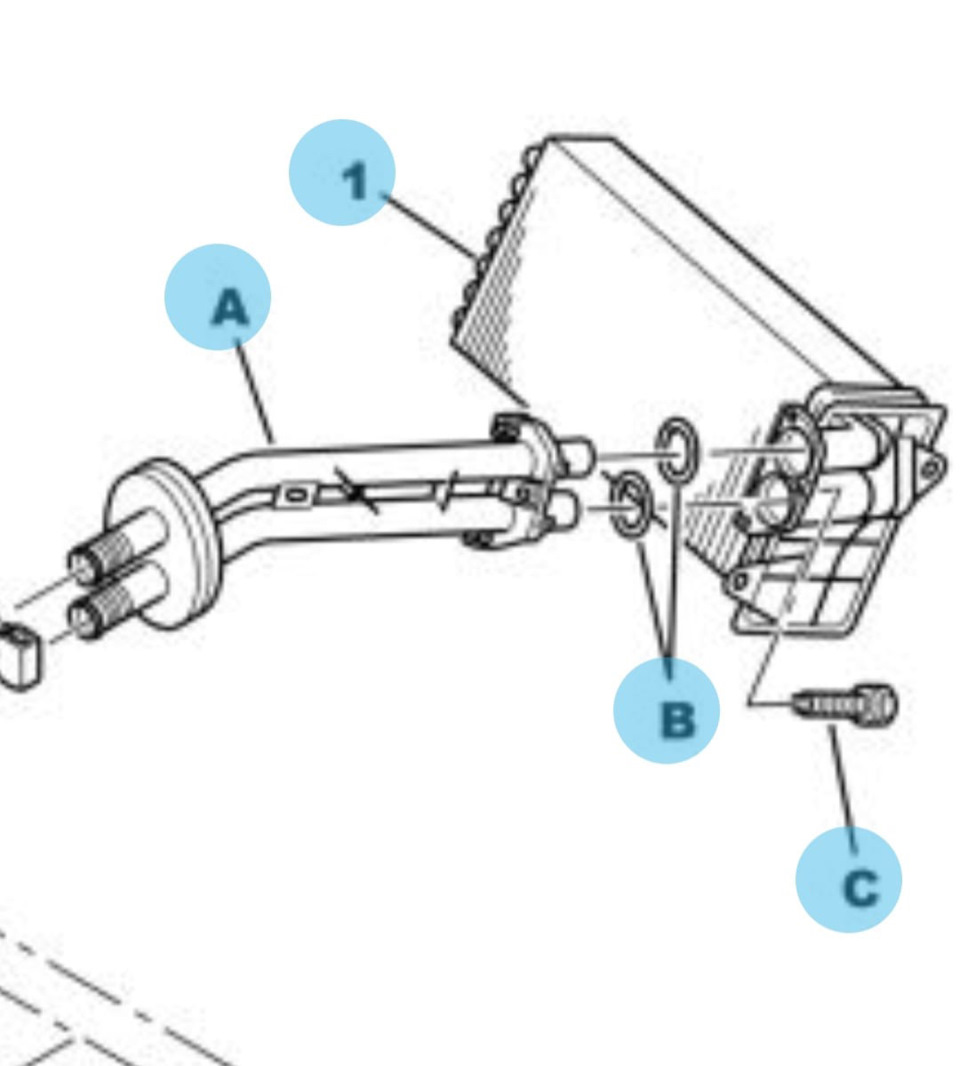 1
A
B
C