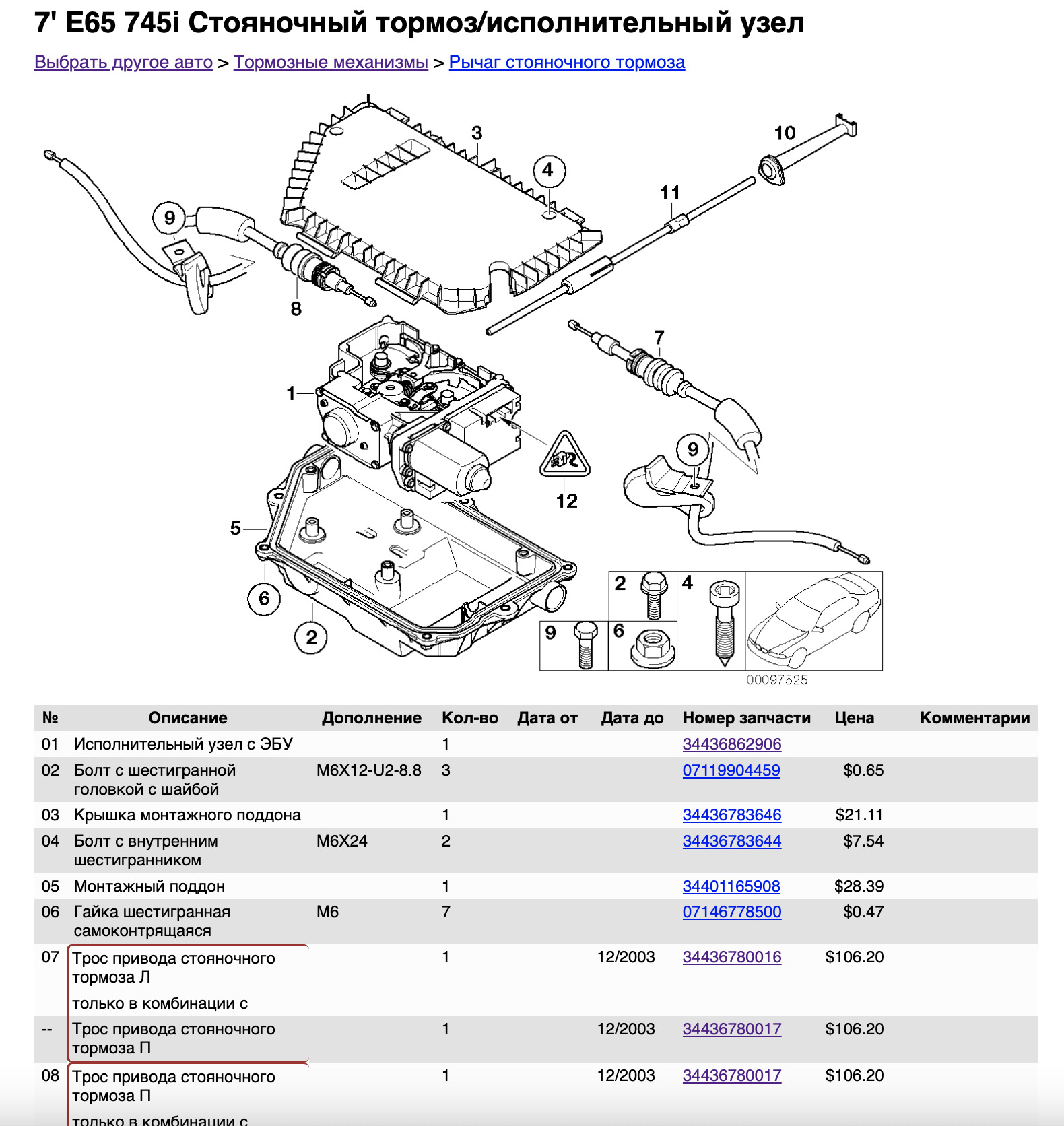 7' E65 745i Стояночный тормоз/исполнительный узел

Выбрать другое авто > Тормозные механизмы > Рычаг стояночного тормоза

3
10
4
11
9
8
7
1
9
12
5
6
2
2
4
9
6
00097525

| № | Описание | Дополнение | Кол-во | Дата от | Дата до | Номер запчасти | Цена | Комментарии |
|---|---|---|---|---|---|---|---|---|
| 01 | Исполнительный узел с ЭБУ | | 1 | | | 34436862906 | | |
| 02 | Болт с шестигранной головкой с шайбой | M6X12-U2-8.8 | 3 | | | 07119904459 | $0.65 | |
| 03 | Крышка монтажного поддона | | 1 | | | 34436783646 | $21.11 | |
| 04 | Болт с внутренним шестигранником | M6X24 | 2 | | | 34436783644 | $7.54 | |
| 05 | Монтажный поддон | | 1 | | | 34401165908 | $28.39 | |
| 06 | Гайка шестигранная самоконтрящаяся | M6 | 7 | | | 07146778500 | $0.47 | |
| 07 | Трос привода стояночного тормоза Л только в комбинации с | | 1 | | 12/2003 | 34436780016 | $106.20 | |
| -- | Трос привода стояночного тормоза П | | 1 | | 12/2003 | 34436780017 | $106.20 | |
| 08 | Трос привода стояночного тормоза П только в комбинации с | | 1 | | 12/2003 | 34436780017 | $106.20 | |