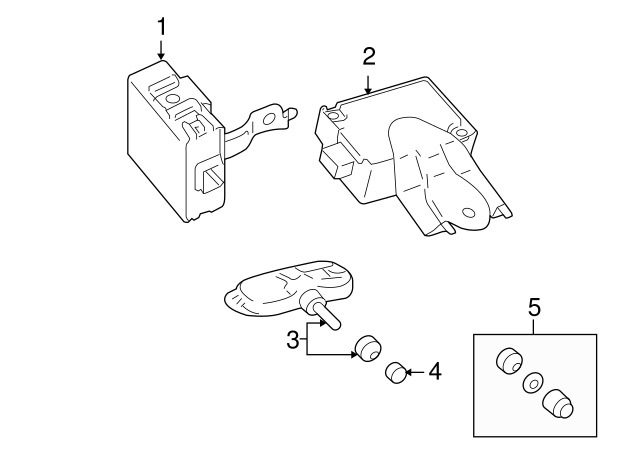 1
2
3
4
5